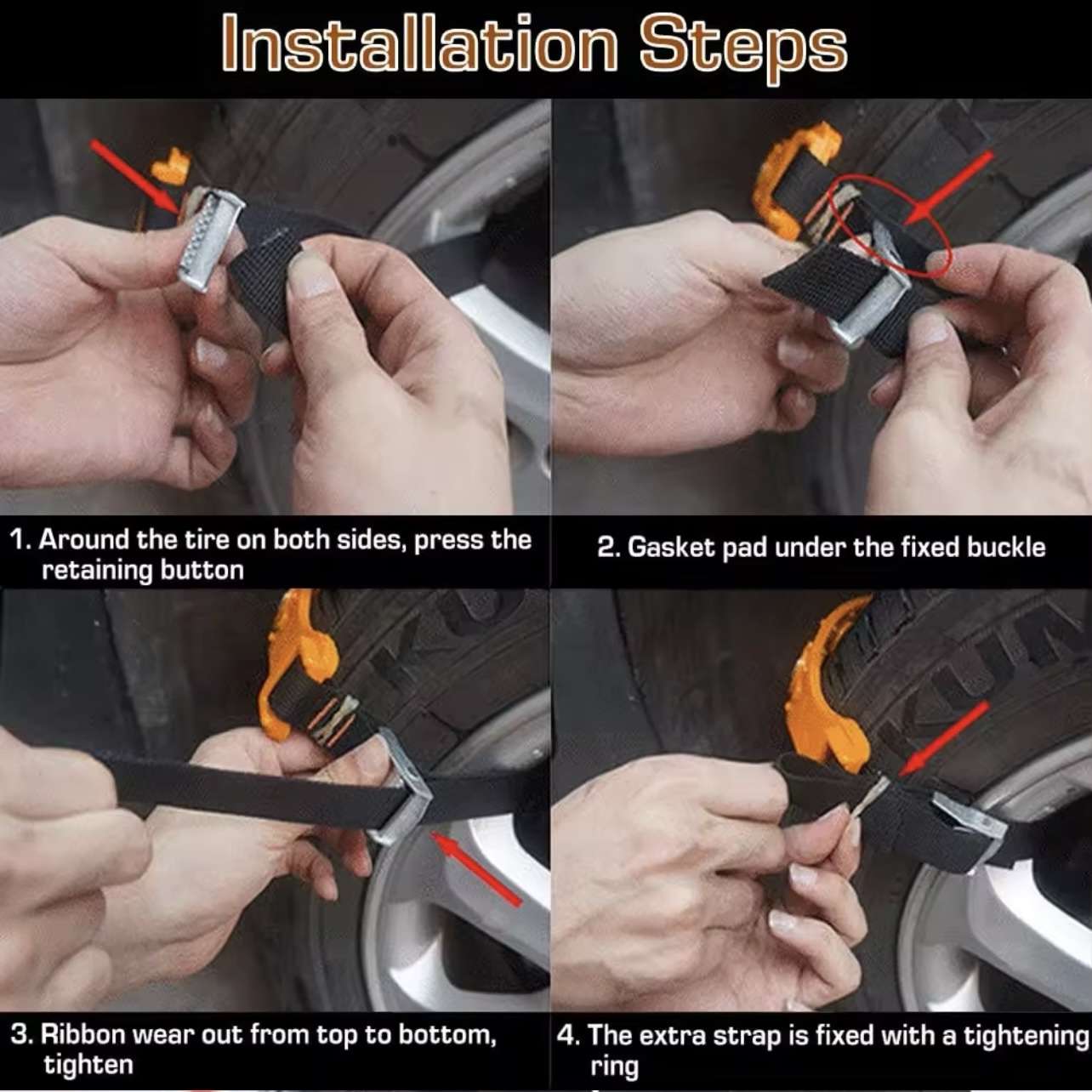 Installation Steps

1. Around the tire on both sides, press the retaining button

2. Gasket pad under the fixed buckle

3. Ribbon wear out from top to bottom, tighten

4. The extra strap is fixed with a tightening ring