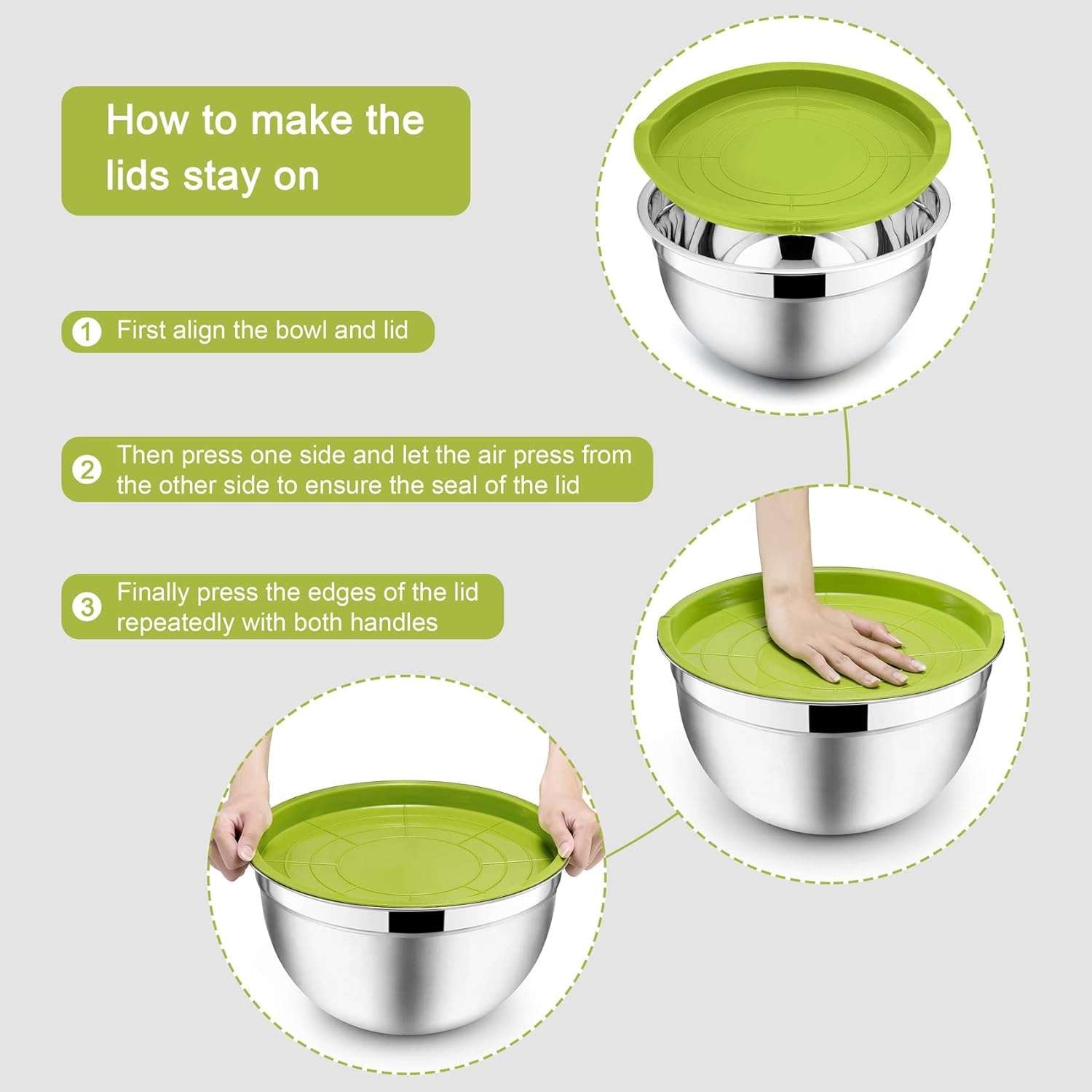 How to make the lids stay on

1 First align the bowl and lid

2 Then press one side and let the air press from the other side to ensure the seal of the lid

3 Finally press the edges of the lid repeatedly with both handles